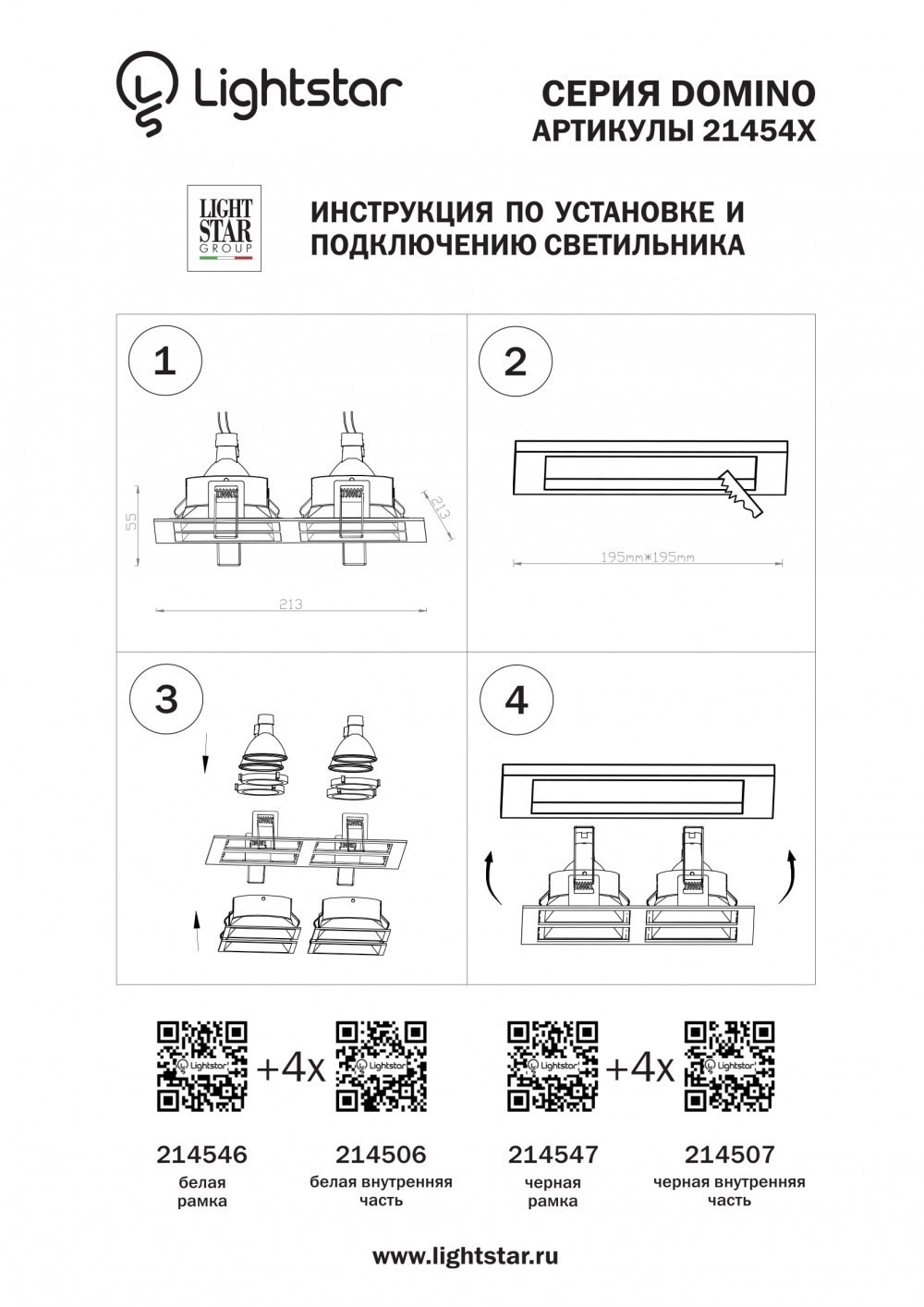 Lightstar

СЕРИЯ DOMINO
АРТИКУЛЫ 21454X

LIGHT STAR GROUP

ИНСТРУКЦИЯ ПО УСТАНОВКЕ И ПОДКЛЮЧЕНИЮ СВЕТИЛЬНИКА

1

55

213

213

2

195mm*195mm

3

4

Lightstar +4x Lightstar Lightstar +4x Lightstar

214546
белая
рамка

214506
белая внутренняя
часть

214547
черная
рамка

214507
черная внутренняя
часть

www.lightstar.ru